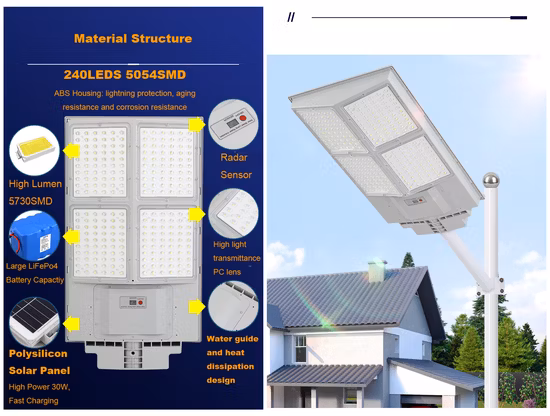 Material Structure

240LEDS 5054SMD

ABS Housing: lightning protection, aging resistance and corrosion resistance

High Lumen 5730SMD

Large LiFePo4 Battery Capactiy

Polysilicon Solar Panel

High Power 30W, Fast Charging

Radar Sensor

High light transmittance PC lens

Water guide and heat dissipation design

//